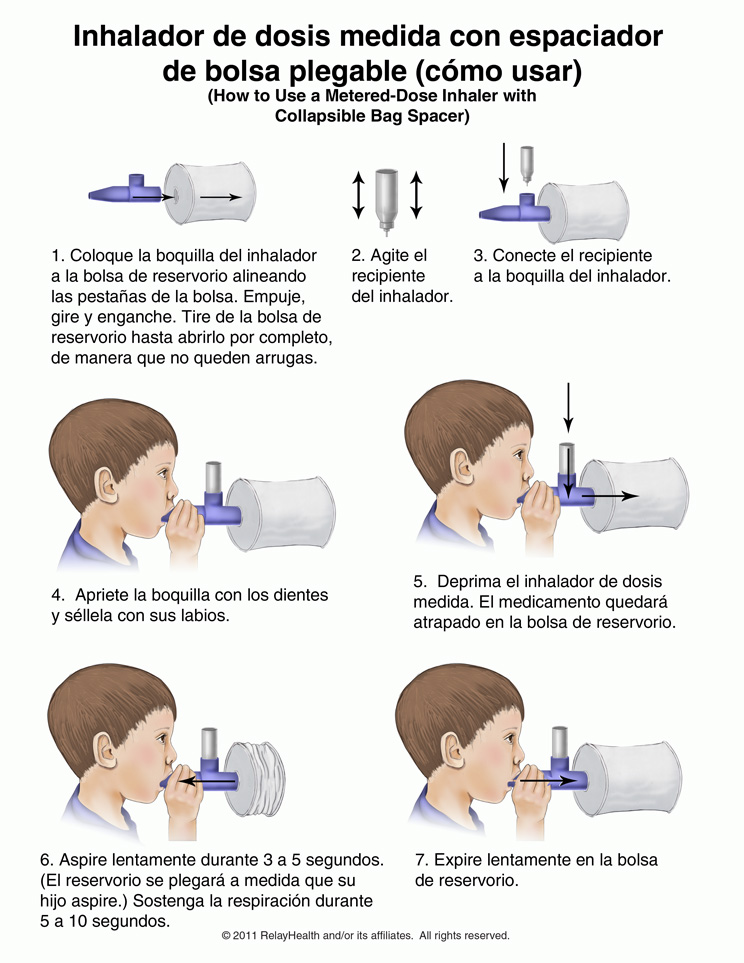 Inhalador de dosis medida con espaciador de bolsa plegable (cómo usar)
(How to Use a Metered-Dose Inhaler with Collapsible Bag Spacer)

1. Coloque la boquilla del inhalador a la bolsa de reservorio alineando las pestañas de la bolsa. Empuje, gire y enganche. Tire de la bolsa de reservorio hasta abrirlo por completo, de manera que no queden arrugas.

2. Agite el recipiente del inhalador.

3. Conecte el recipiente a la boquilla del inhalador.

4. Apriete la boquilla con los dientes y séllela con sus labios.

5. Deprima el inhalador de dosis medida. El medicamento quedará atrapado en la bolsa de reservorio.

6. Aspire lentamente durante 3 a 5 segundos. (El reservorio se plegará a medida que su hijo aspire.) Sostenga la respiración durante 5 a 10 segundos.

7. Expire lentamente en la bolsa de reservorio.

© 2011 RelayHealth and/or its affiliates. All rights reserved.