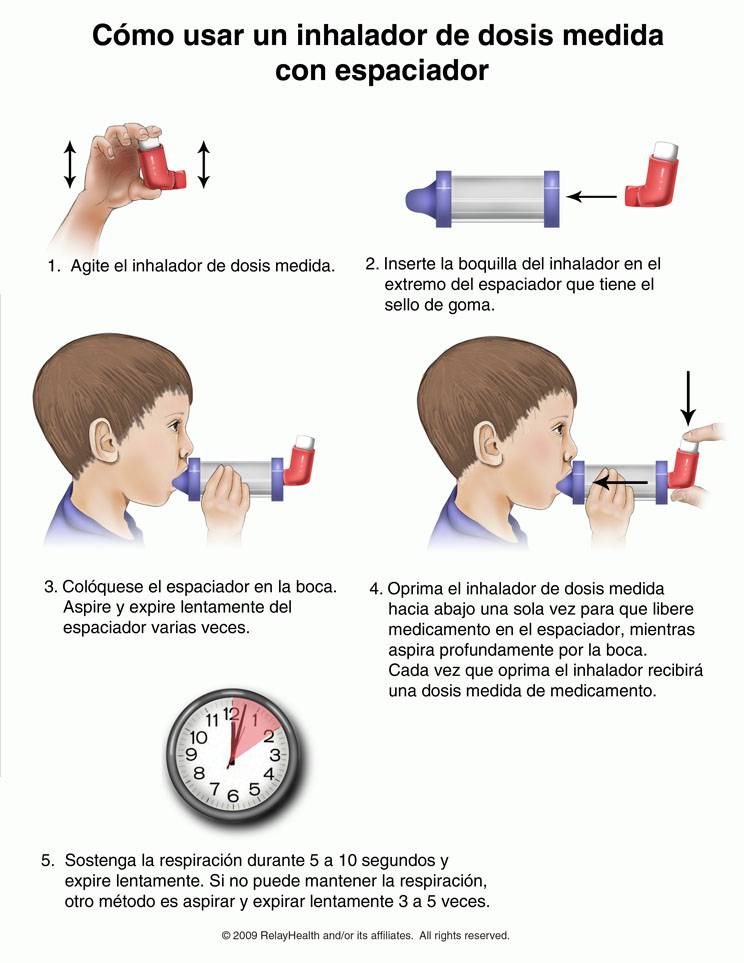 Cómo usar un inhalador de dosis medida con espaciador

1. Agite el inhalador de dosis medida.

2. Inserte la boquilla del inhalador en el extremo del espaciador que tiene el sello de goma.

3. Colóquese el espaciador en la boca. Aspire y expire lentamente del espaciador varias veces.

4. Oprima el inhalador de dosis medida hacia abajo una sola vez para que libere medicamento en el espaciador, mientras aspira profundamente por la boca. Cada vez que oprima el inhalador recibirá una dosis medida de medicamento.

12 1 2 3 4 5 6 7 8 9 10 11

5. Sostenga la respiración durante 5 a 10 segundos y expire lentamente. Si no puede mantener la respiración, otro método es aspirar y expirar lentamente 3 a 5 veces.

© 2009 RelayHealth and/or its affiliates. All rights reserved.