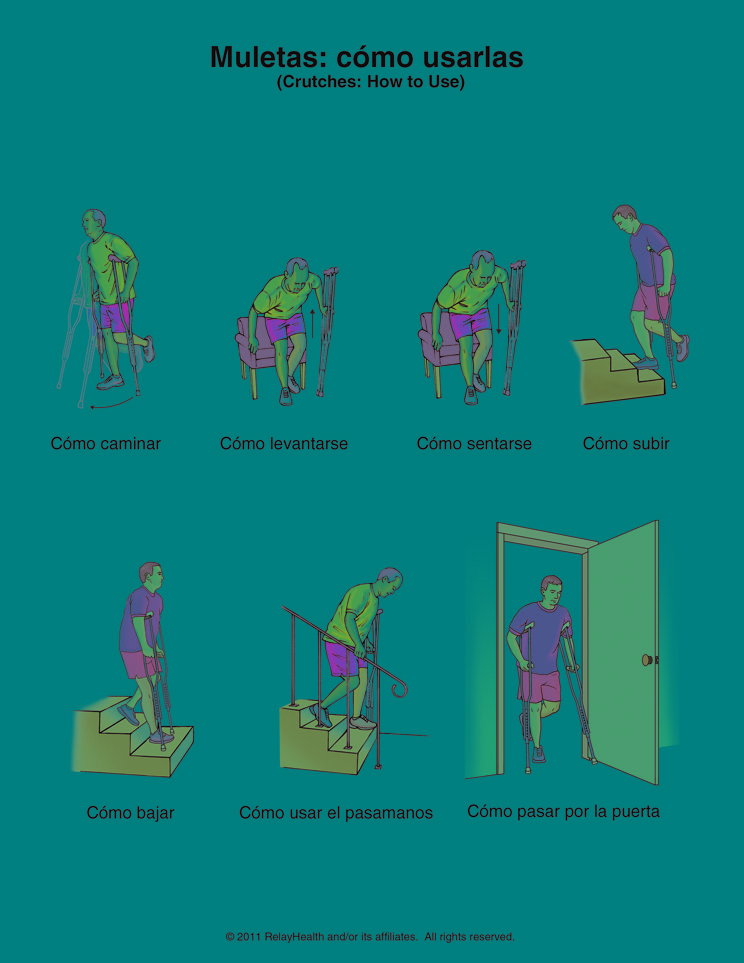 Muletas: cómo usarlas
(Crutches: How to Use)

Cómo caminar

Cómo levantarse

Cómo sentarse

Cómo subir

Cómo bajar

Cómo usar el pasamanos

Cómo pasar por la puerta

© 2011 RelayHealth and/or its affiliates. All rights reserved.