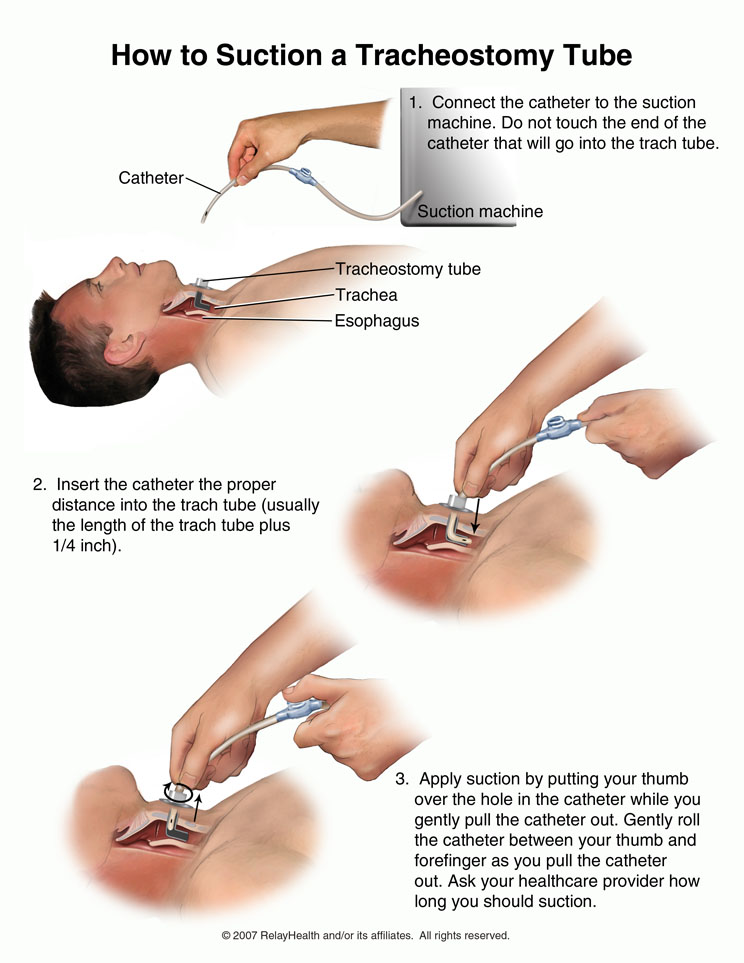 How to Suction a Tracheostomy Tube

1. Connect the catheter to the suction machine. Do not touch the end of the catheter that will go into the trach tube.

Catheter

Suction machine

Tracheostomy tube
Trachea
Esophagus

2. Insert the catheter the proper distance into the trach tube (usually the length of the trach tube plus 1/4 inch).

3. Apply suction by putting your thumb over the hole in the catheter while you gently pull the catheter out. Gently roll the catheter between your thumb and forefinger as you pull the catheter out. Ask your healthcare provider how long you should suction.

© 2007 RelayHealth and/or its affiliates. All rights reserved.