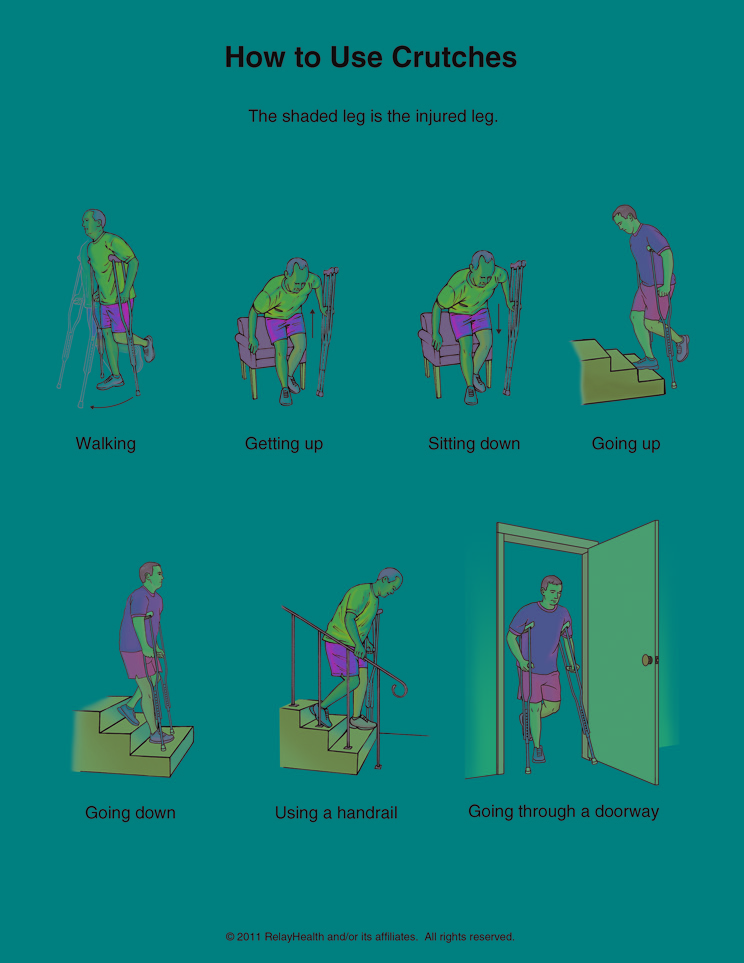 How to Use Crutches

The shaded leg is the injured leg.

Walking

Getting up

Sitting down

Going up

Going down

Using a handrail

Going through a doorway

© 2011 RelayHealth and/or its affiliates. All rights reserved.